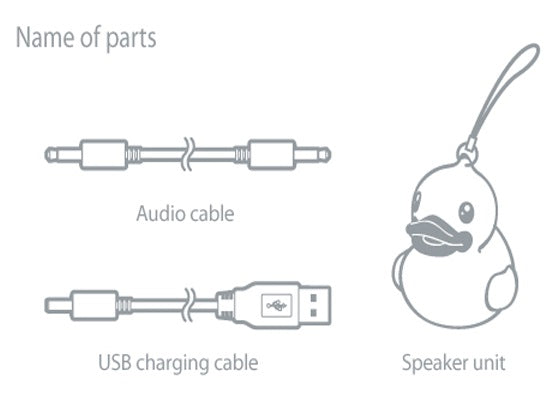 Name of parts

Audio cable

USB charging cable

Speaker unit